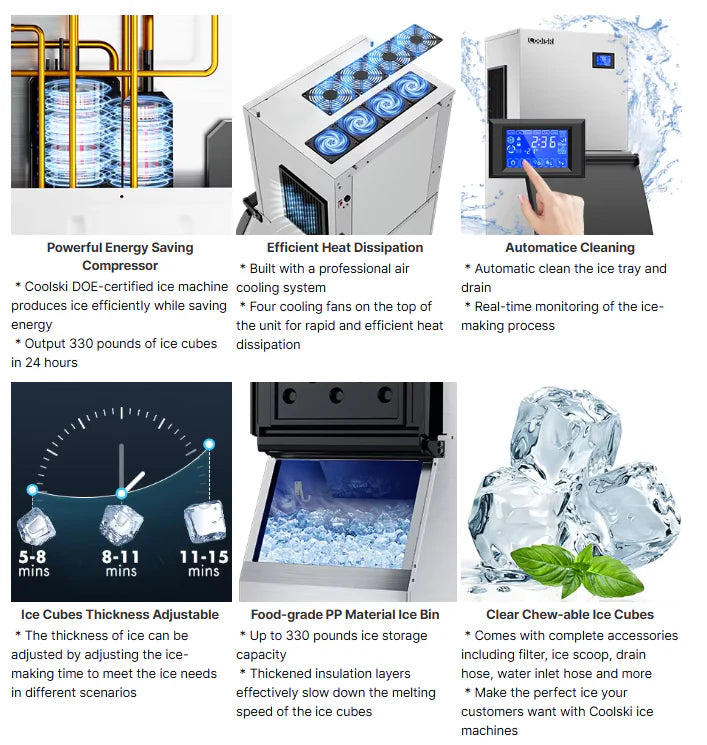 Powerful Energy Saving Compressor

* Coolski DOE-certified ice machine produces ice efficiently while saving energy

* Output 330 pounds of ice cubes in 24 hours

Efficient Heat Dissipation

* Built with a professional air cooling system

* Four cooling fans on the top of the unit for rapid and efficient heat dissipation

Coolski

2:36

Automatice Cleaning

* Automatic clean the ice tray and drain

* Real-time monitoring of the ice-making process

5-8 mins

8-11 mins

11-15 mins

Ice Cubes Thickness Adjustable

* The thickness of ice can be adjusted by adjusting the ice-making time to meet the ice needs in different scenarios

Food-grade PP Material Ice Bin

* Up to 330 pounds ice storage capacity

* Thickened insulation layers effectively slow down the melting speed of the ice cubes

Clear Chew-able Ice Cubes

* Comes with complete accessories including filter, ice scoop, drain hose, water inlet hose and more

* Make the perfect ice your customers want with Coolski ice machines