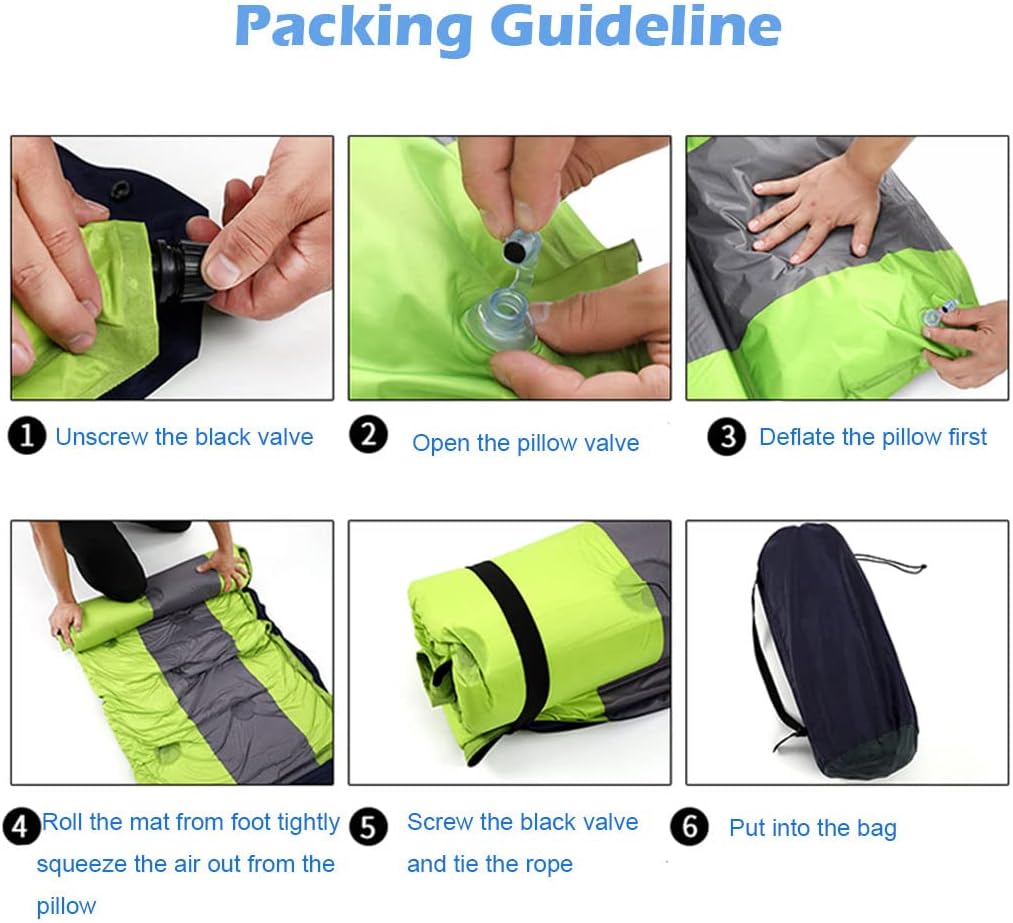 Packing Guideline

1 Unscrew the black valve

2 Open the pillow valve

3 Deflate the pillow first

4 Roll the mat from foot tightly squeeze the air out from the pillow

5 Screw the black valve and tie the rope

6 Put into the bag