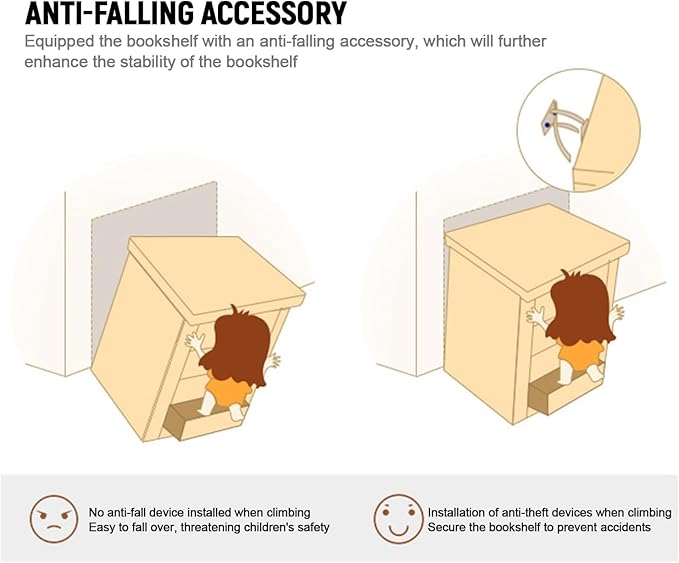 ANTI-FALLING ACCESSORY

Equipped the bookshelf with an anti-falling accessory, which will further enhance the stability of the bookshelf

No anti-fall device installed when climbing
Easy to fall over, threatening children's safety

Installation of anti-theft devices when climbing
Secure the bookshelf to prevent accidents