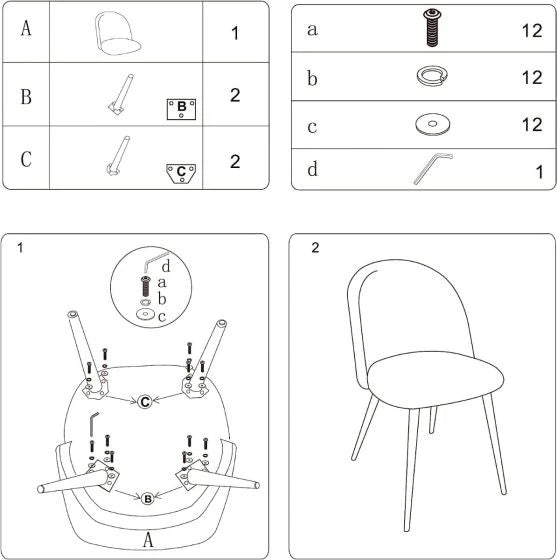 | A | | 1 |
|---|---|---|
| B | B | 2 |
| C | C | 2 |

| a | | 12 |
|---|---|---|
| b | | 12 |
| c | | 12 |
| d | | 1 |

1

d
a
b
c

C

B

A

2