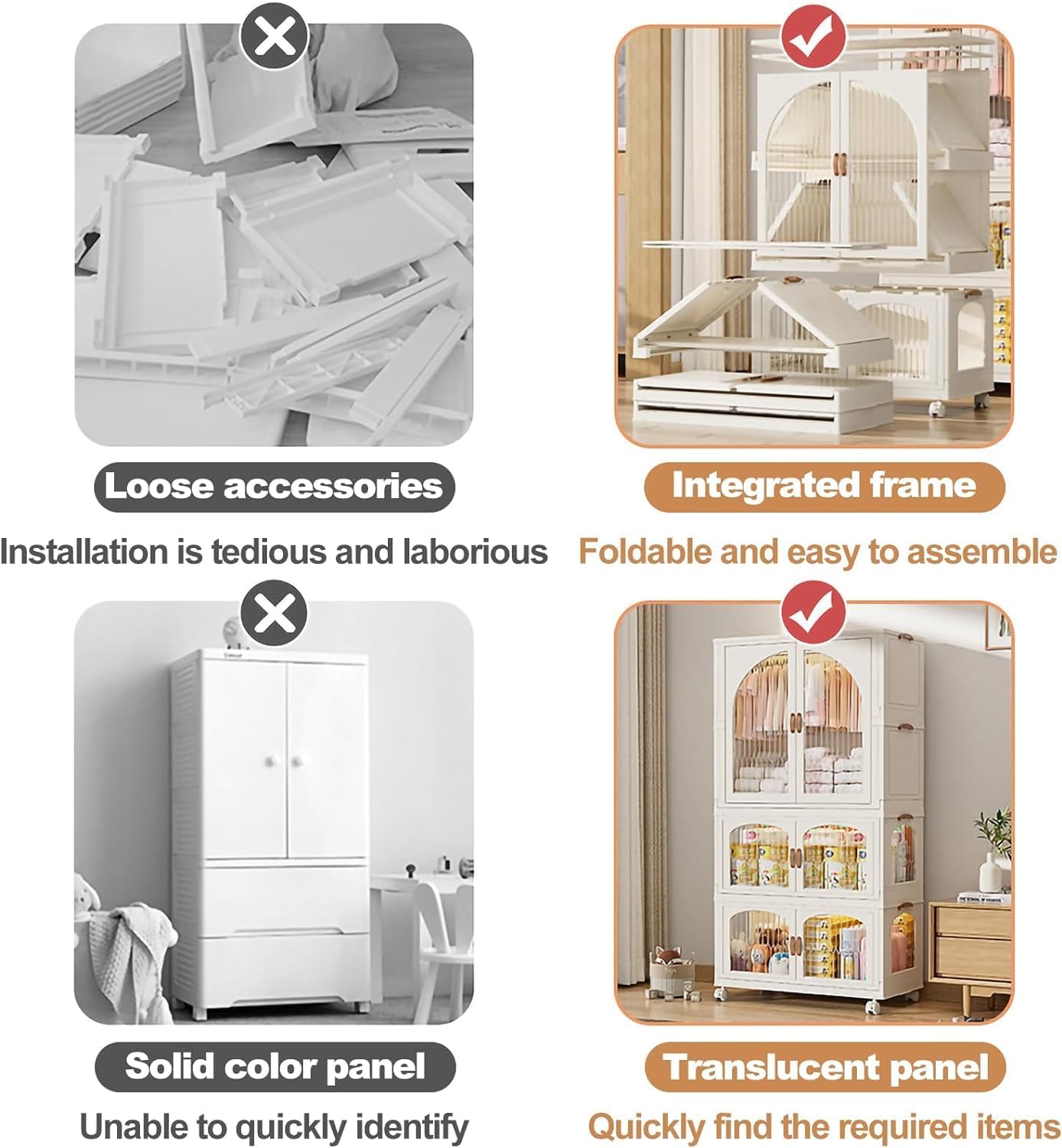 Loose accessories

Installation is tedious and laborious

Integrated frame

Foldable and easy to assemble

Solid color panel

Unable to quickly identify

Translucent panel

Quickly find the required items