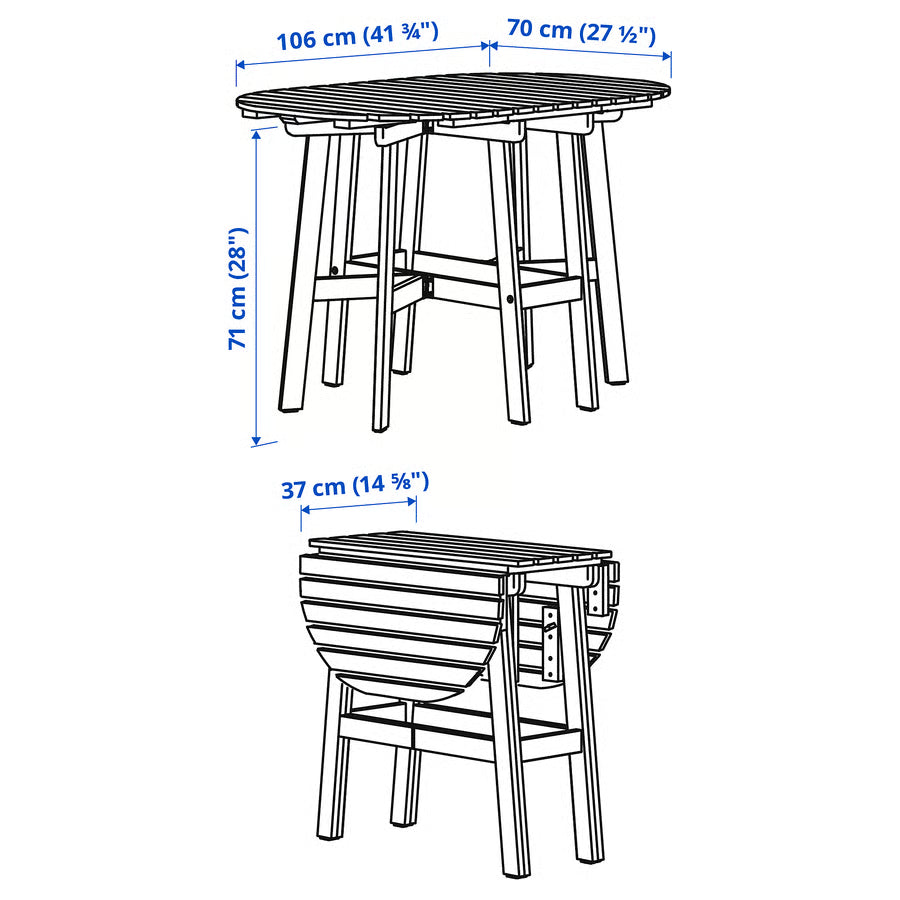 106 cm (41 ¾")
70 cm (27 ½")
71 cm (28")
37 cm (14 ⅝")