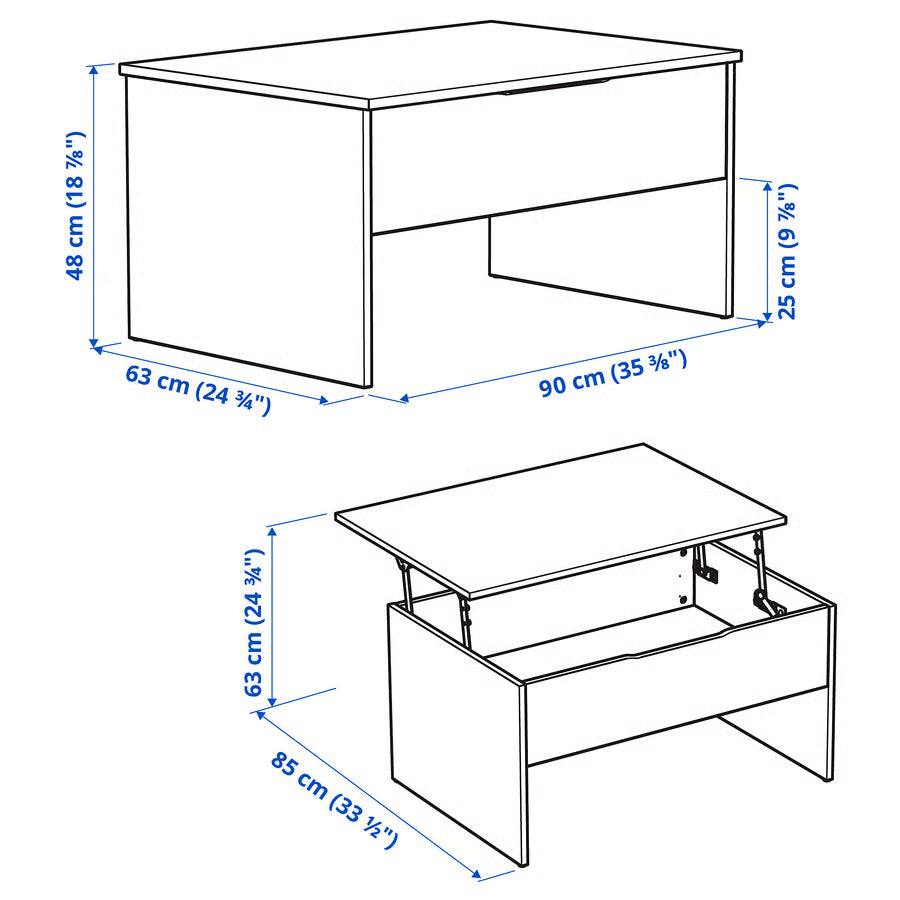 48 cm (18 ⅞")

25 cm (9 ⅞")

63 cm (24 ¾")

90 cm (35 ⅜")

63 cm (24 ¾")

85 cm (33 ½")