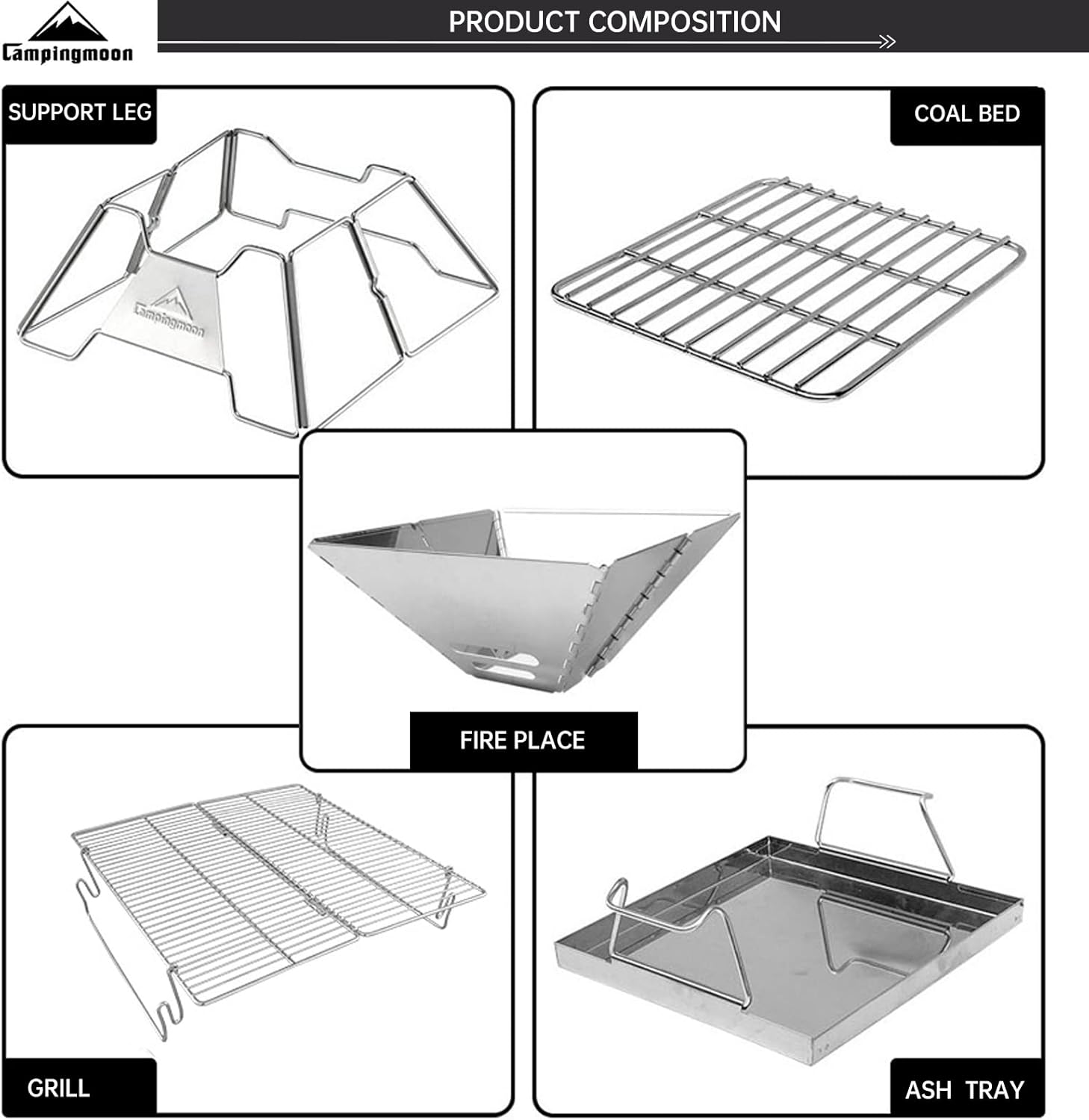 Campingmoon

PRODUCT COMPOSITION

SUPPORT LEG

Campingmoon

COAL BED

FIRE PLACE

GRILL

ASH TRAY