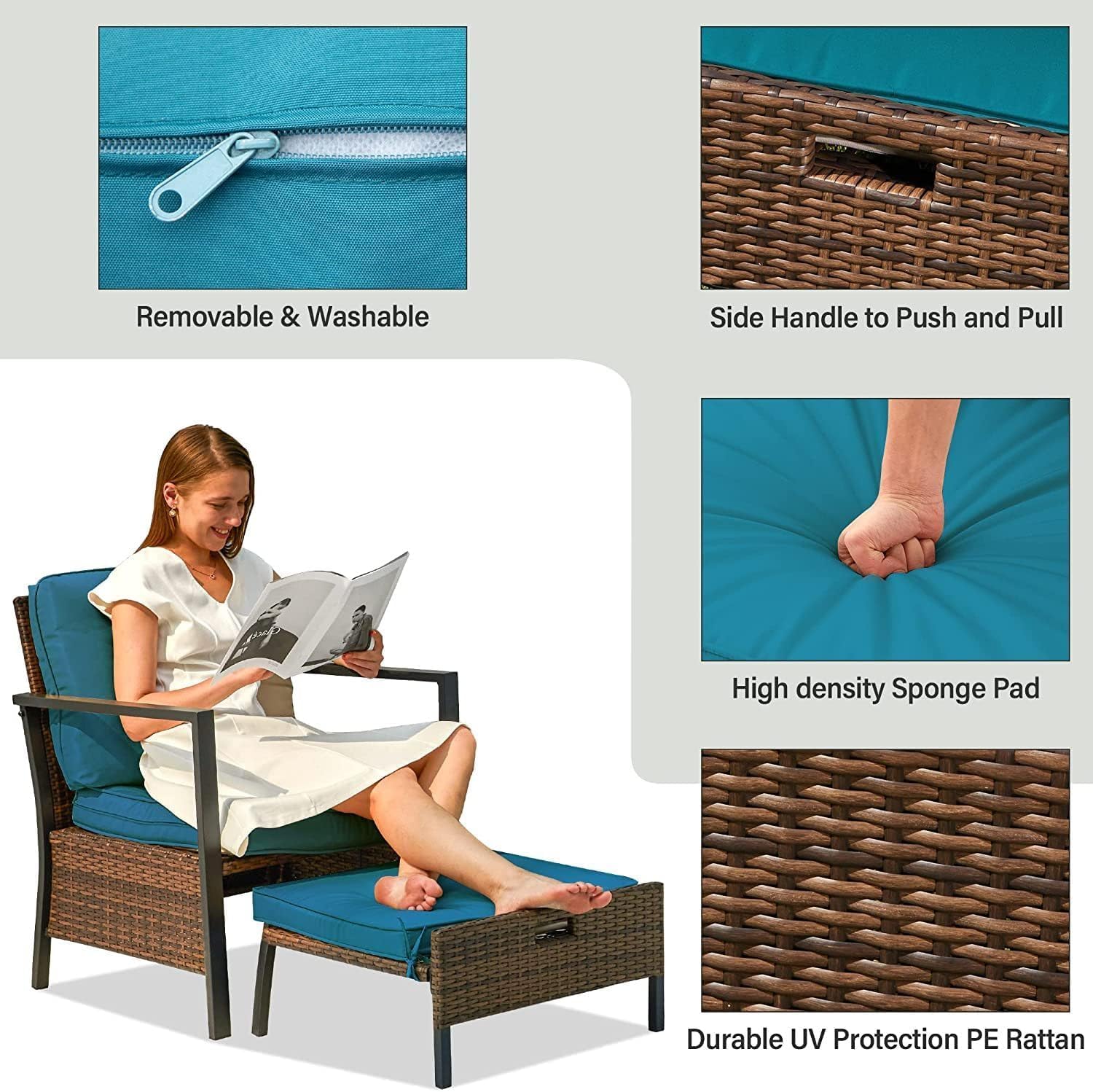 Removable & Washable

Side Handle to Push and Pull

High density Sponge Pad

Durable UV Protection PE Rattan