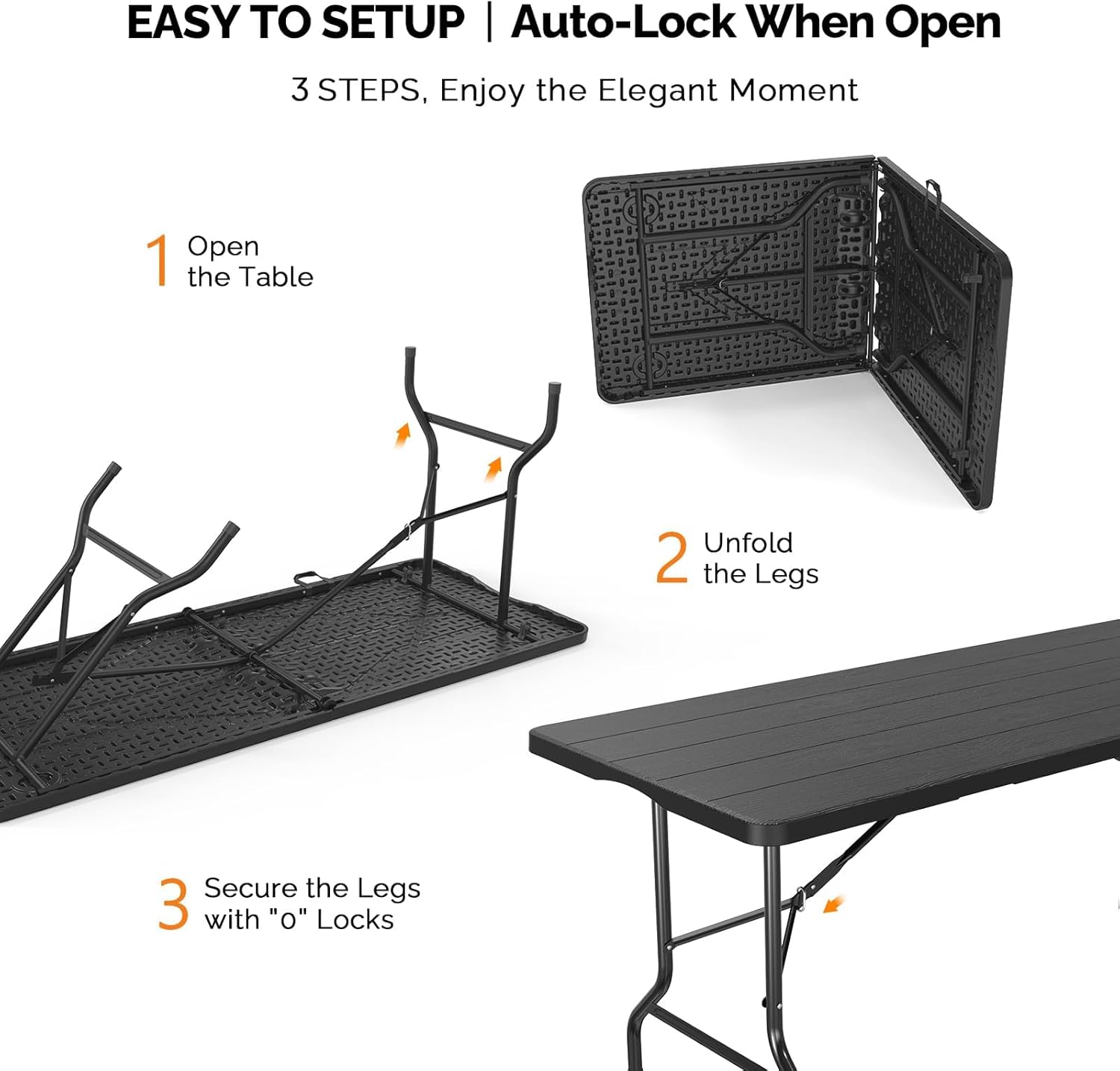 EASY TO SETUP | Auto-Lock When Open

3 STEPS, Enjoy the Elegant Moment

1 Open the Table

2 Unfold the Legs

3 Secure the Legs with "o" Locks