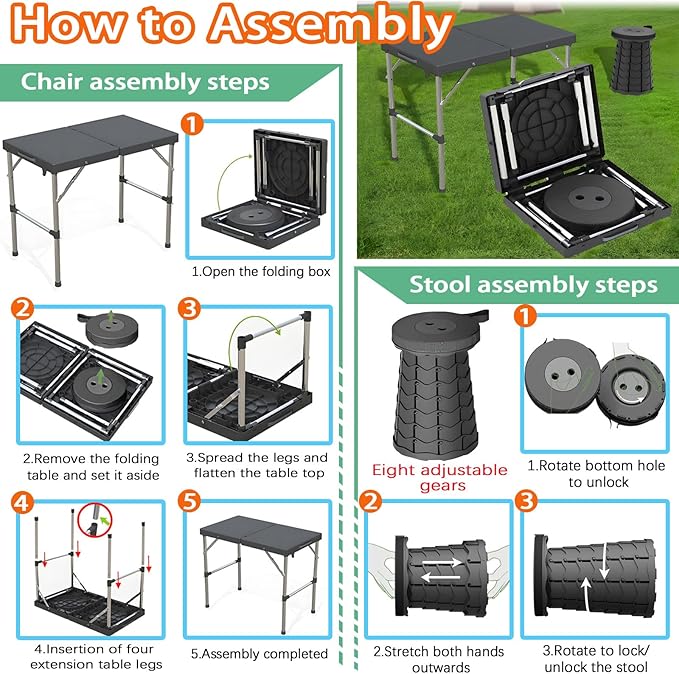 How to Assembly

Chair assembly steps

1

1.Open the folding box

2

2.Remove the folding table and set it aside

3

3.Spread the legs and flatten the table top

4

4.Insertion of four extension table legs

5

5.Assembly completed

Stool assembly steps

Eight adjustable gears

1

1.Rotate bottom hole to unlock

2

2.Stretch both hands outwards

3

3.Rotate to lock/ unlock the stool