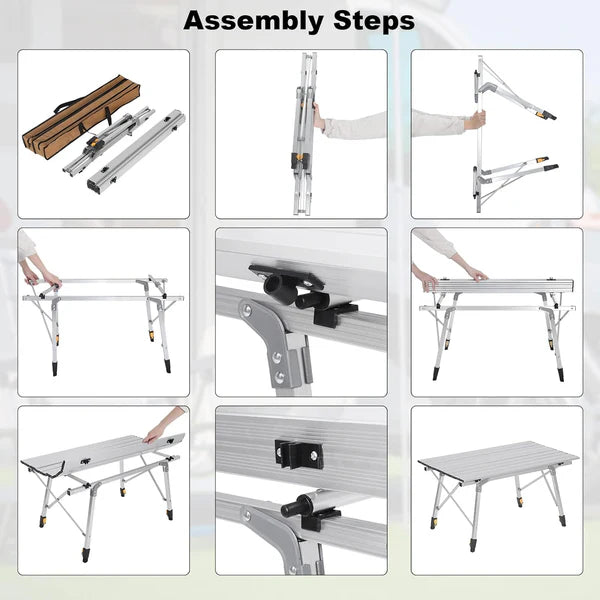 Assembly Steps