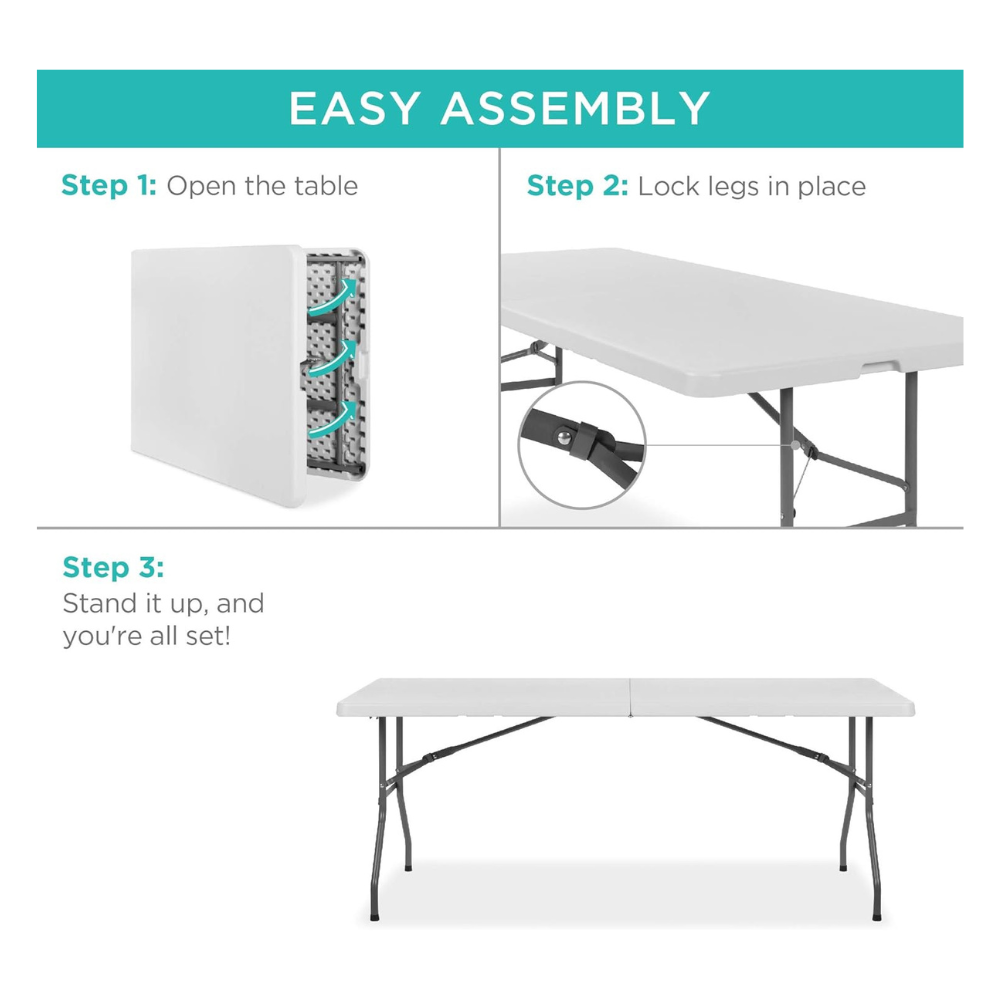 EASY ASSEMBLY

Step 1: Open the table

Step 2: Lock legs in place

Step 3:
Stand it up, and you're all set!